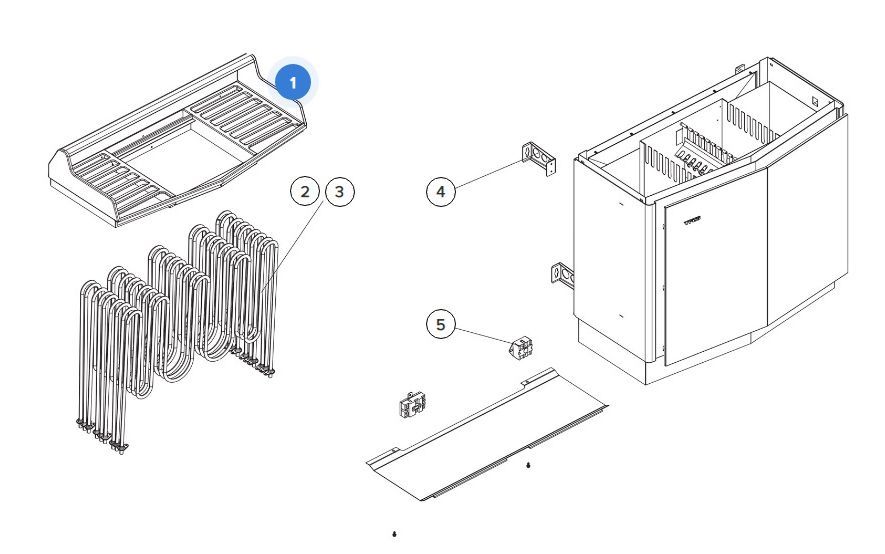 1
2
3
4
5